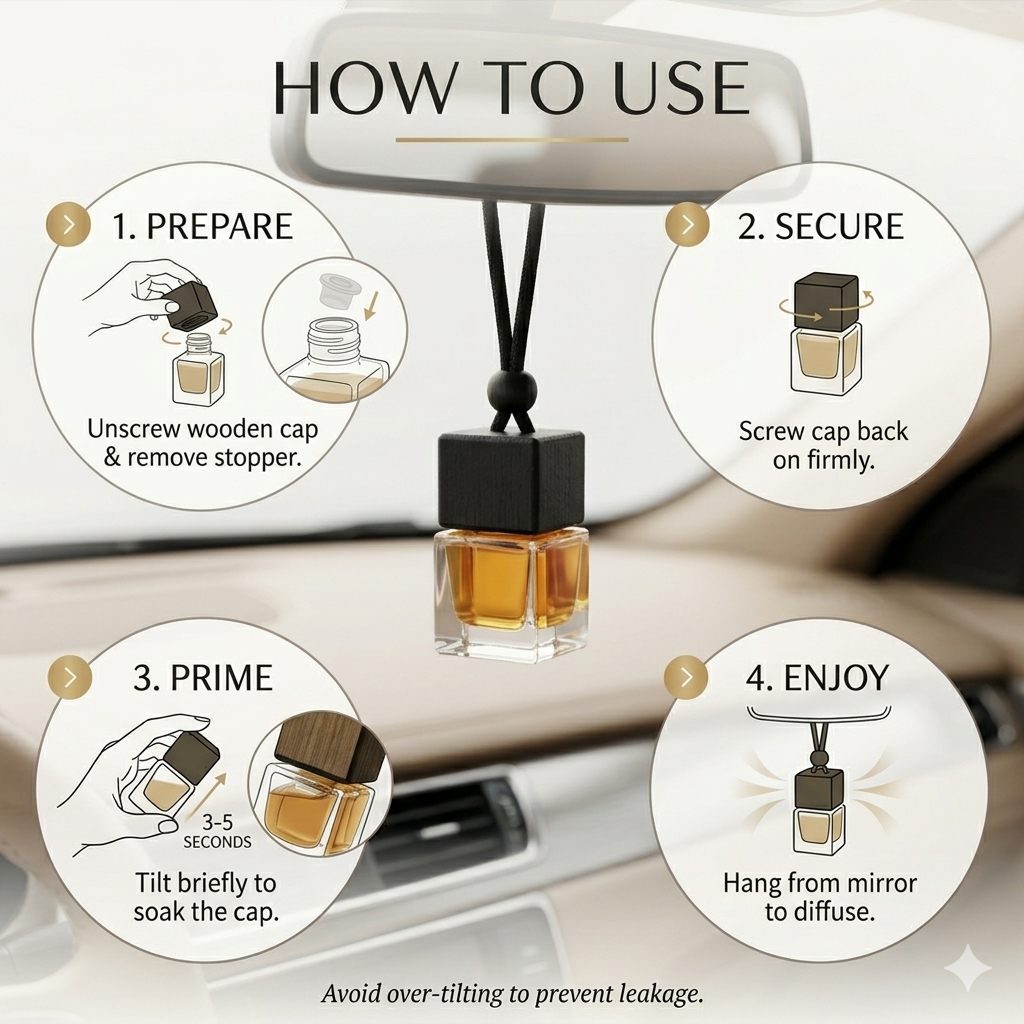 HOW TO USE

1. PREPARE

Unscrew wooden cap & remove stopper.

2. SECURE

Screw cap back on firmly.

3. PRIME

3-5 SECONDS

Tilt briefly to soak the cap.

4. ENJOY

Hang from mirror to diffuse.

Avoid over-tilting to prevent leakage.